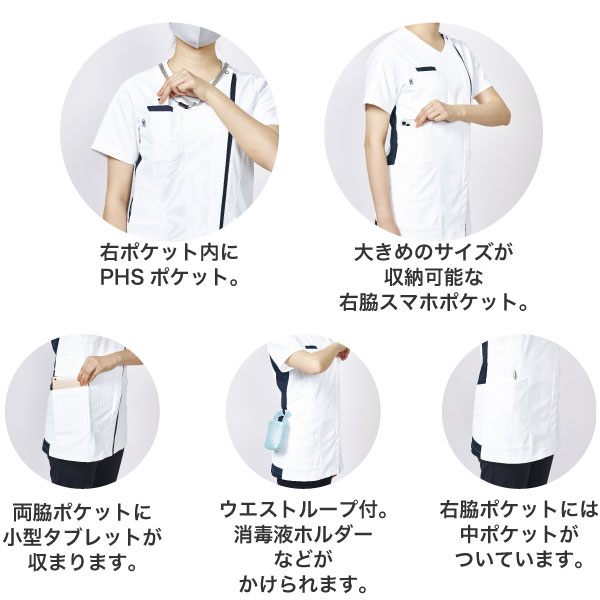 右ポケット内に
PHS ポケット。

大きめのサイズが
収納可能な
右脇スマホポケット。

両脇ポケットに
小型タブレットが
収まります。

ウエストループ付。
消毒液ホルダー
などが
かけられます。

右脇ポケットには
中ポケットが
ついています。